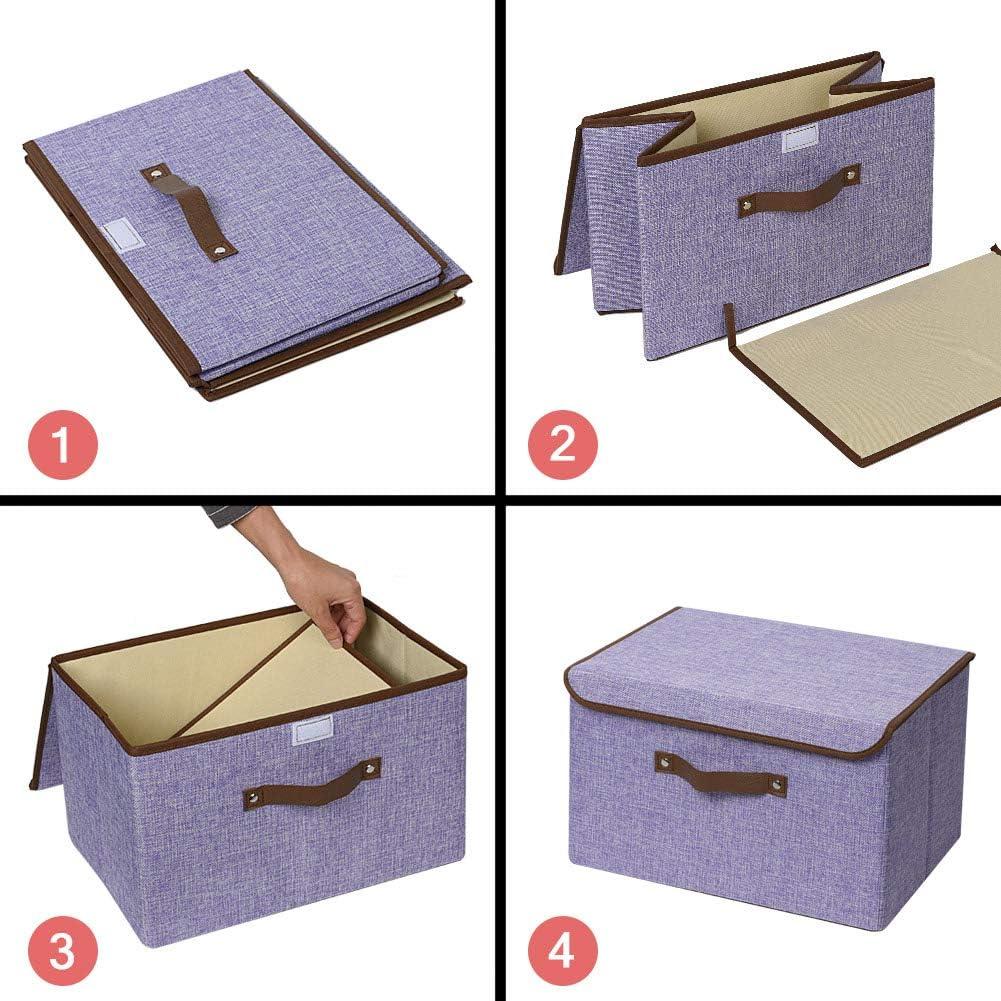 1

2

3

4