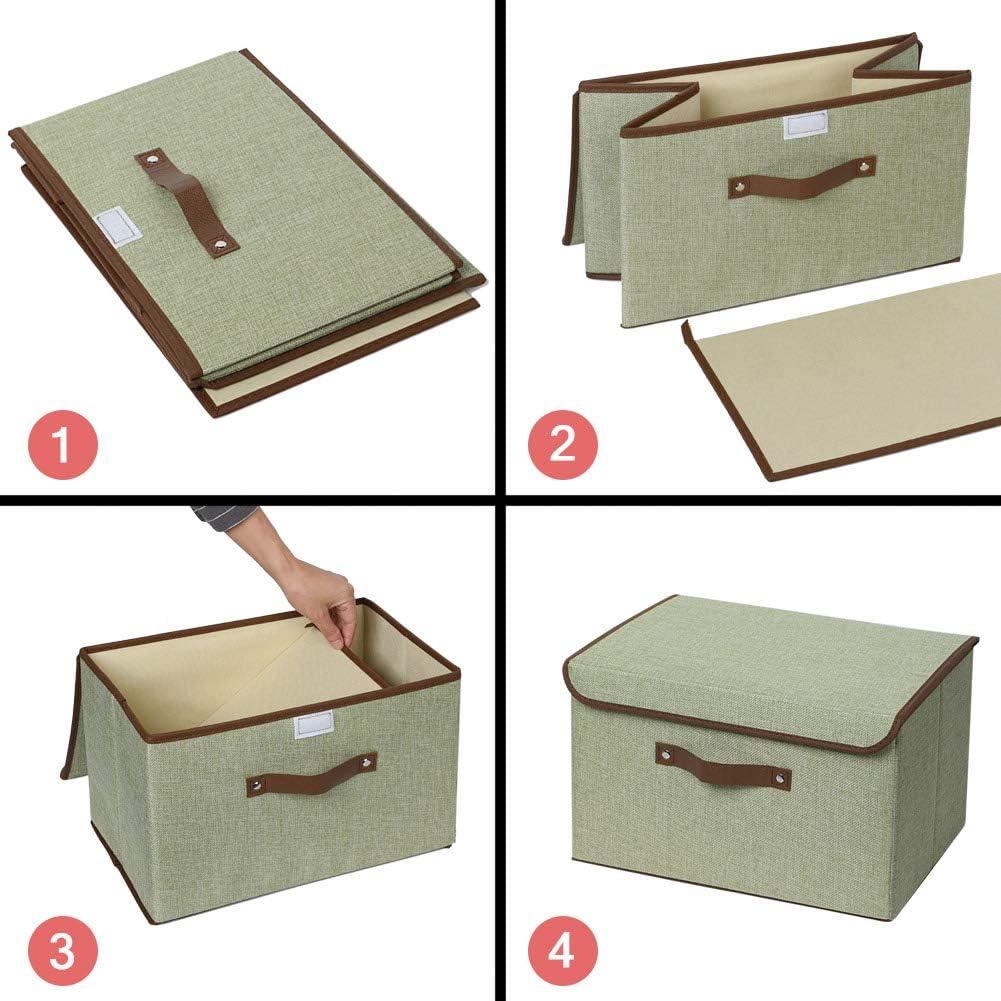 1

2

3

4