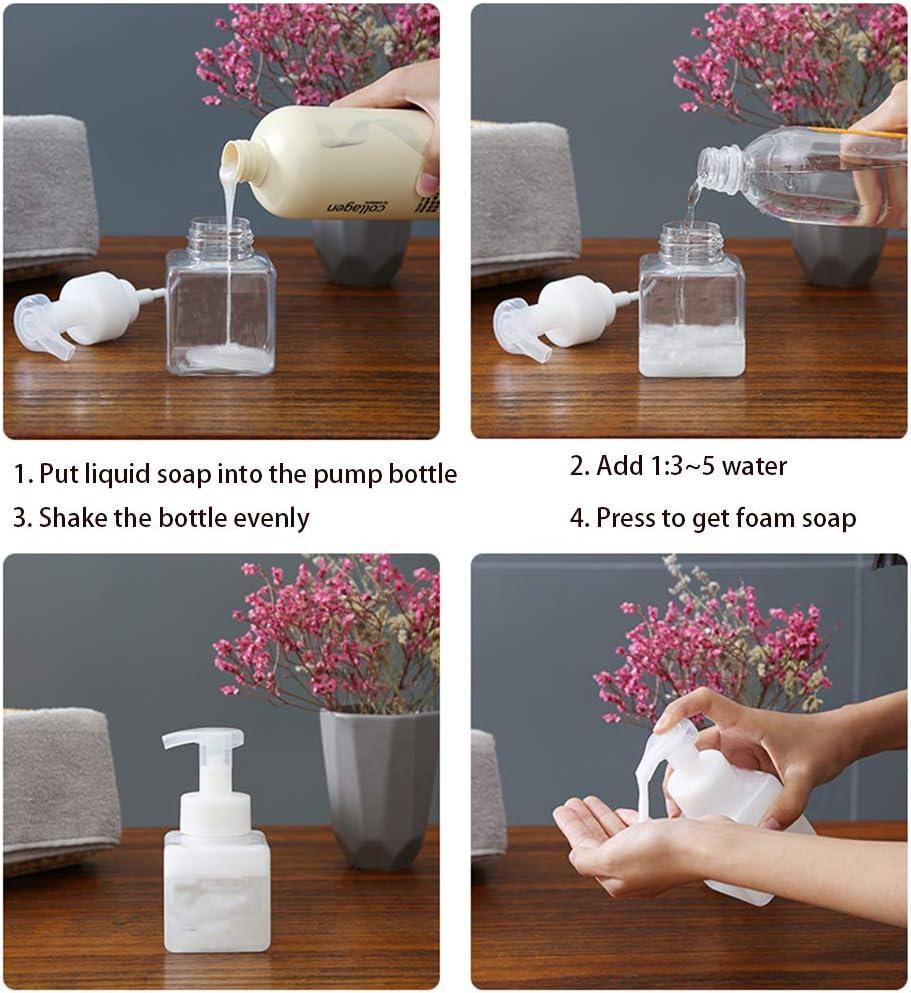 collagen

1. Put liquid soap into the pump bottle

2. Add 1:3~5 water

3. Shake the bottle evenly

4. Press to get foam soap