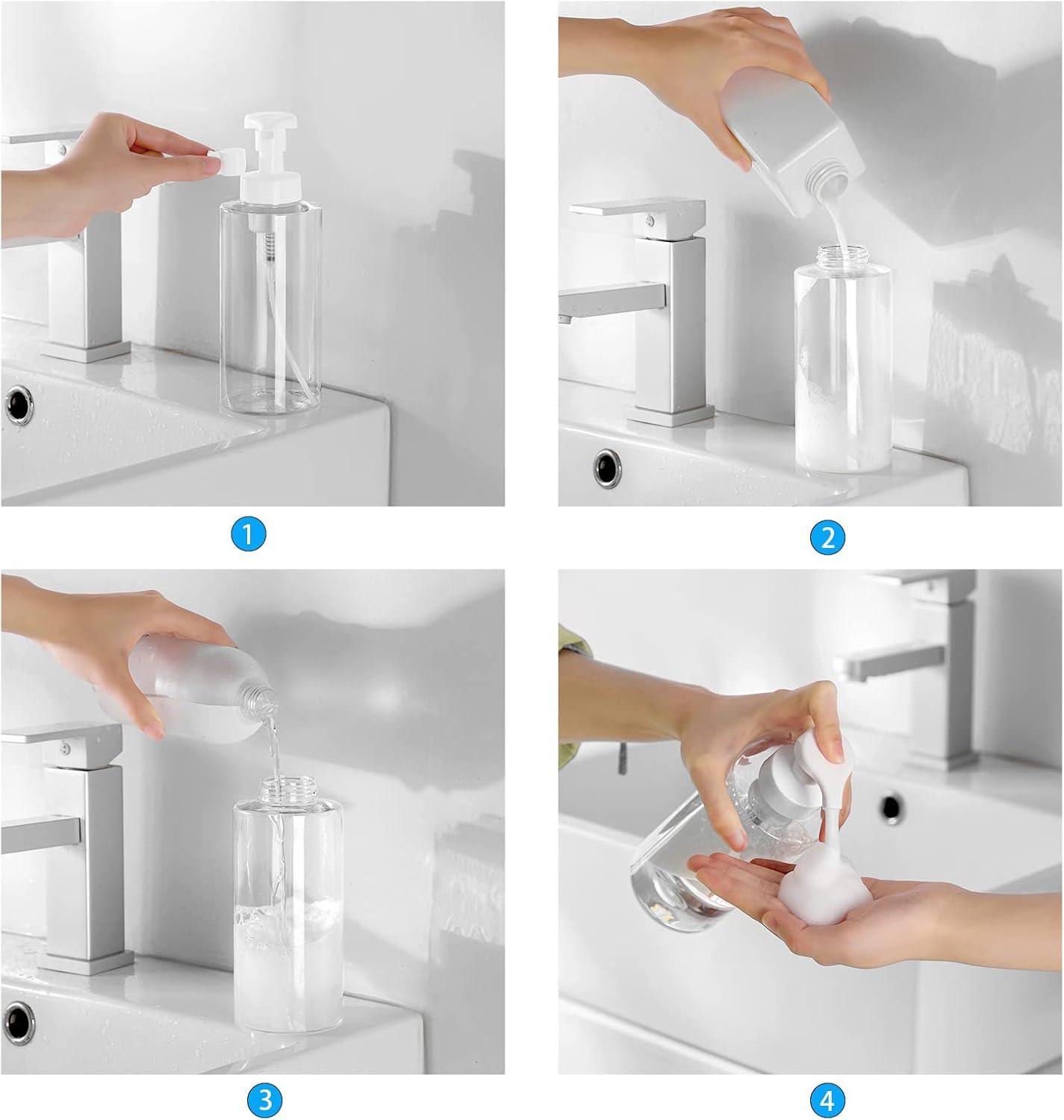 1

2

3

4