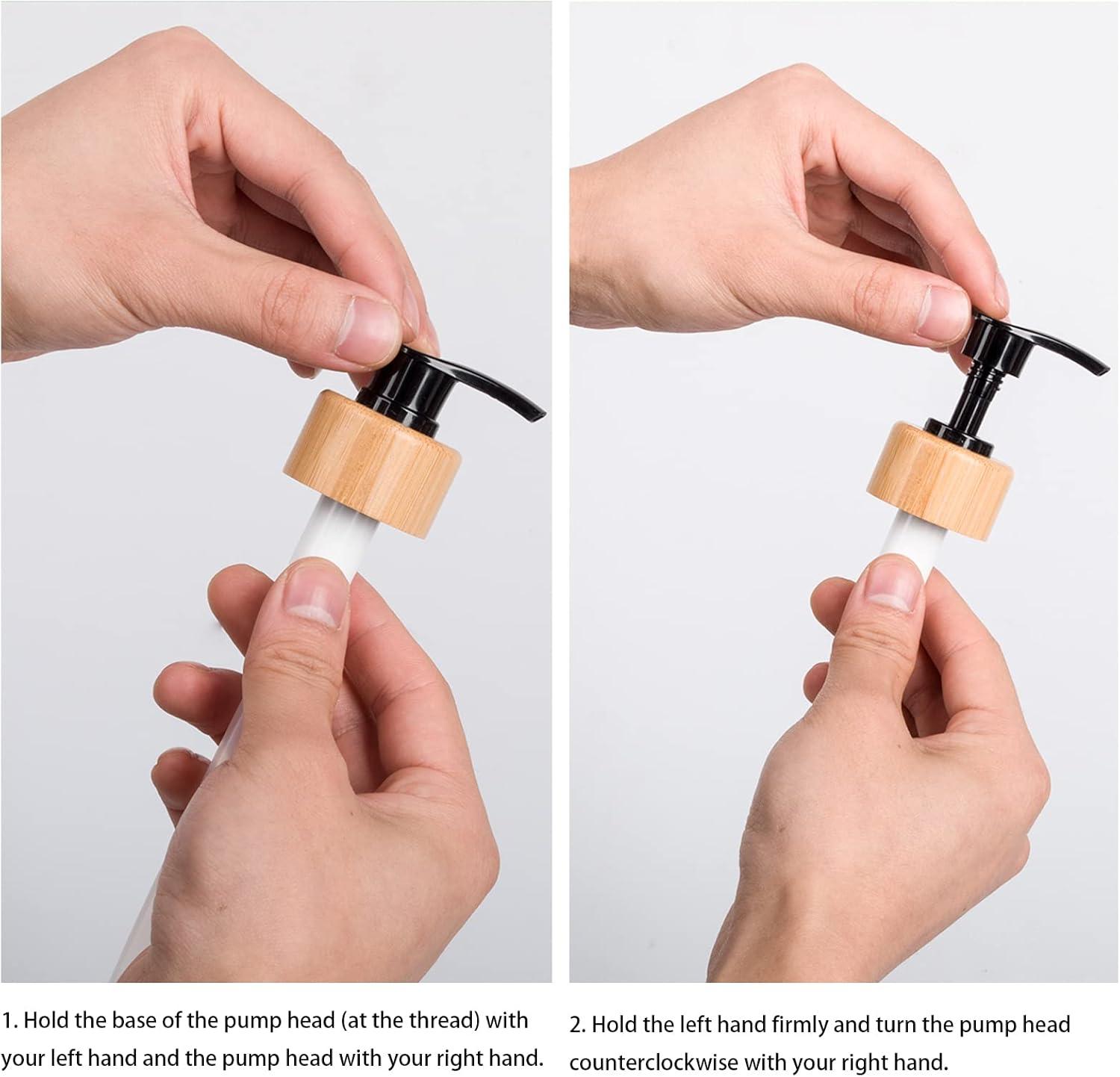 1. Hold the base of the pump head (at the thread) with your left hand and the pump head with your right hand.

2. Hold the left hand firmly and turn the pump head counterclockwise with your right hand.